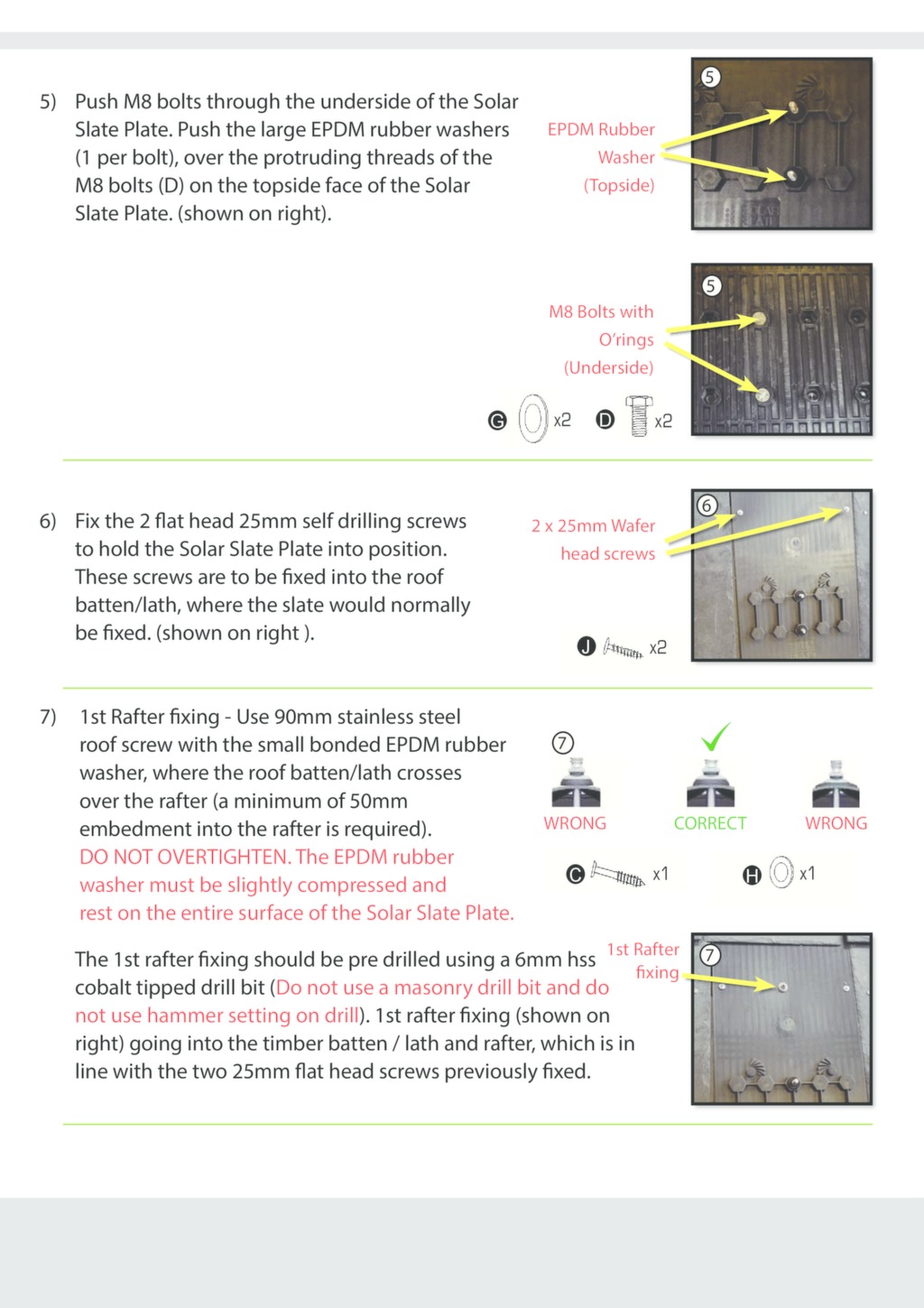 5) Push M8 bolts through the underside of the Solar Slate Plate. Push the large EPDM rubber washers (1 per bolt), over the protruding threads of the M8 bolts (D) on the topside face of the Solar Slate Plate. (shown on right).

EPDM Rubber Washer (Topside)

5

M8 Bolts with O'rings (Underside)

5

G x2 D x2

6) Fix the 2 flat head 25mm self drilling screws to hold the Solar Slate Plate into position. These screws are to be fixed into the roof batten/lath, where the slate would normally be fixed. (shown on right ).

2 x 25mm Wafer head screws

6

J x2

7) 1st Rafter fixing - Use 90mm stainless steel roof screw with the small bonded EPDM rubber washer, where the roof batten/lath crosses over the rafter (a minimum of 50mm embedment into the rafter is required). DO NOT OVERTIGHTEN. The EPDM rubber washer must be slightly compressed and rest on the entire surface of the Solar Slate Plate.

7

WRONG CORRECT WRONG

C x1 H x1

The 1st rafter fixing should be pre drilled using a 6mm hss cobalt tipped drill bit (Do not use a masonry drill bit and do not use hammer setting on drill). 1st rafter fixing (shown on right) going into the timber batten / lath and rafter, which is in line with the two 25mm flat head screws previously fixed.

1st Rafter fixing

7